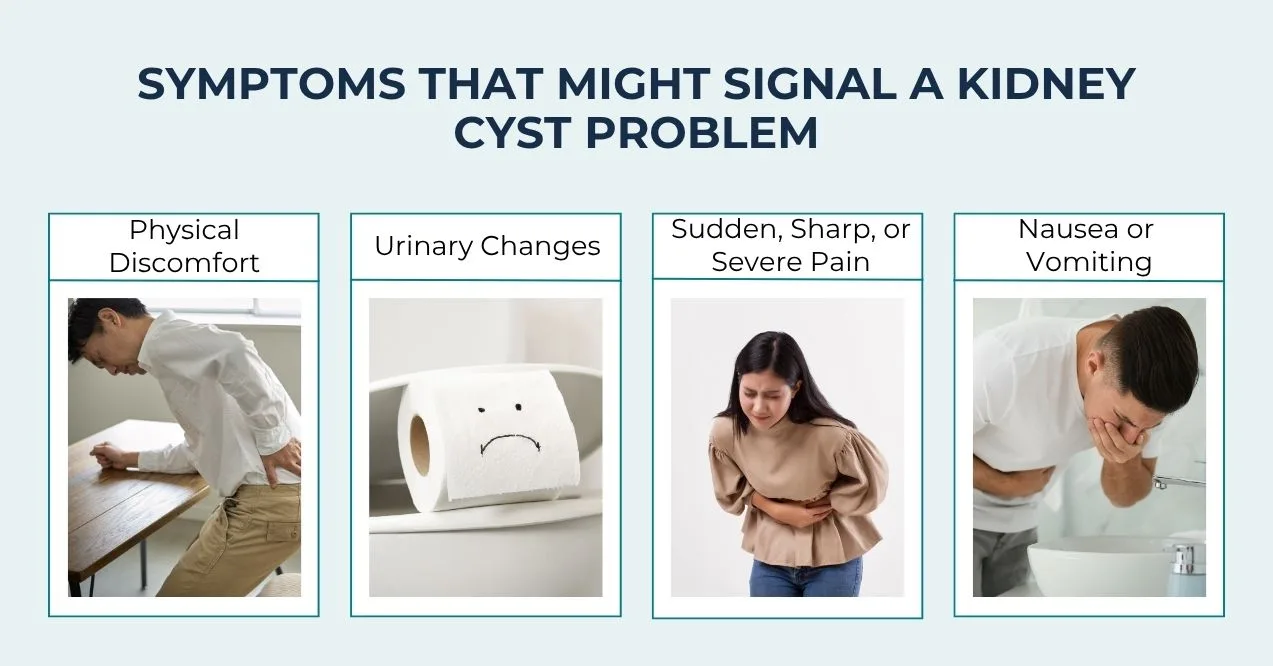 SYMPTOMS THAT MIGHT SIGNAL A KIDNEY CYST PROBLEM

Physical Discomfort

Urinary Changes

Sudden, Sharp, or Severe Pain

Nausea or Vomiting