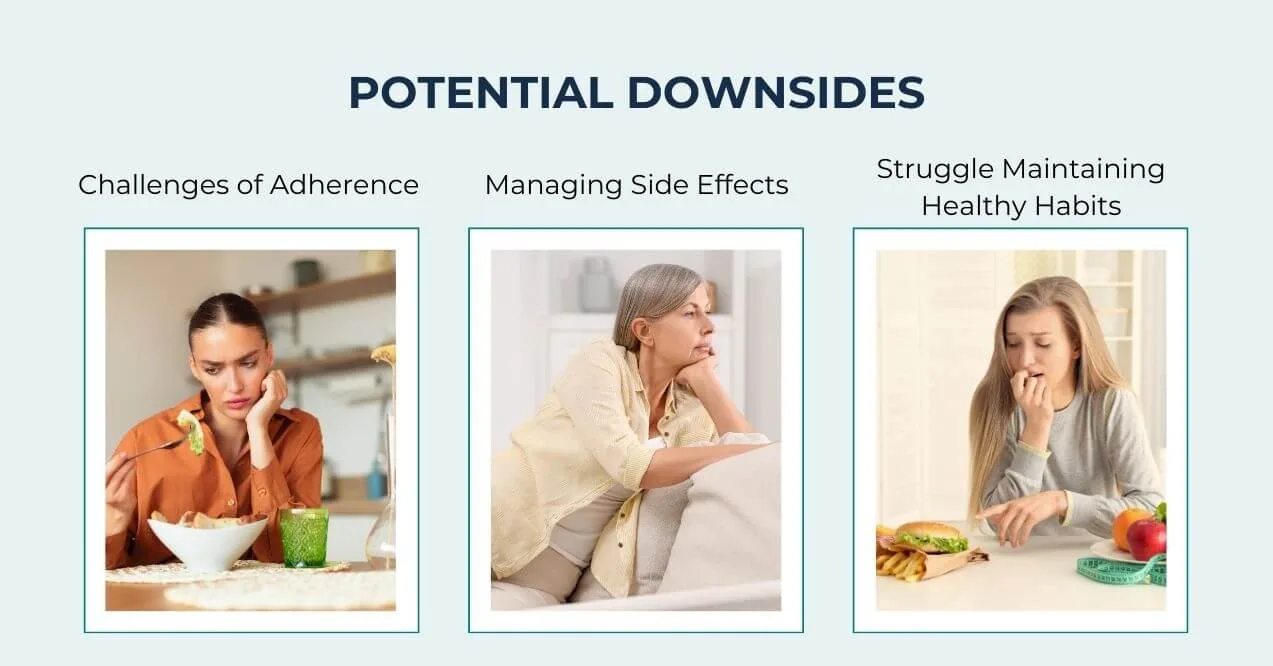 POTENTIAL DOWNSIDES

Challenges of Adherence

Managing Side Effects

Struggle Maintaining Healthy Habits